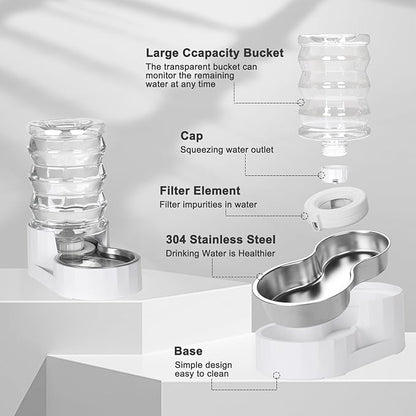 Large Ccapacity Bucket
The transparent bucket can monitor the remaining water at any time

Cap
Squeezing water outlet

Filter Element
Filter impurities in water

304 Stainless Steel
Drinking Water is Healthier

Base
Simple design easy to clean