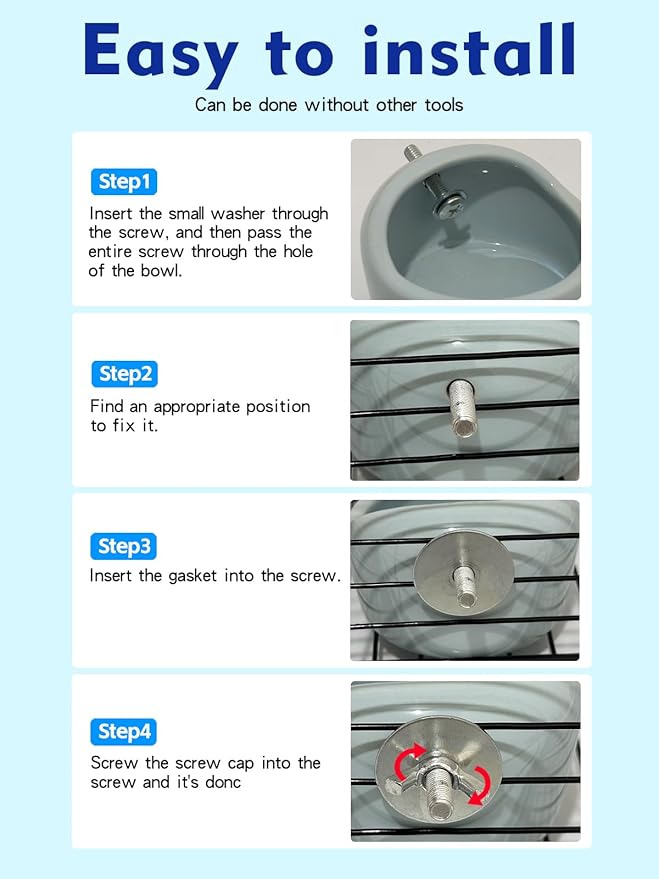 Easy to install

Can be done without other tools

Step1

Insert the small washer through the screw, and then pass the entire screw through the hole of the bowl.

Step2

Find an appropriate position to fix it.

Step3

Insert the gasket into the screw.

Step4

Screw the screw cap into the screw and it's donc