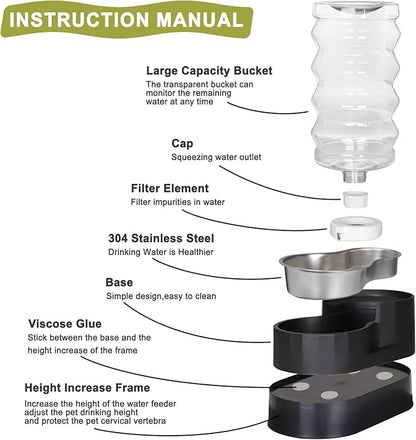 INSTRUCTION MANUAL

Large Capacity Bucket
The transparent bucket can monitor the remaining water at any time

Cap
Squeezing water outlet

Filter Element
Filter impurities in water

304 Stainless Steel
Drinking Water is Healthier

Base
Simple design,easy to clean

Viscose Glue
Stick between the base and the height increase of the frame

Height Increase Frame
Increase the height of the water feeder adjust the pet drinking height and protect the pet cervical vertebra