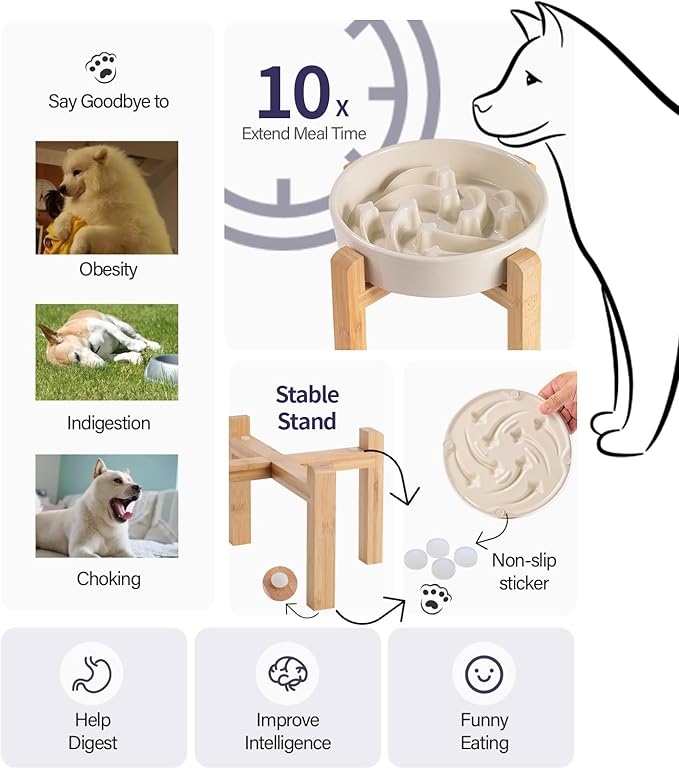 Say Goodbye to

Obesity

Indigestion

Choking

10x
Extend Meal Time

Stable Stand

Non-slip sticker

Help Digest

Improve Intelligence

Funny Eating