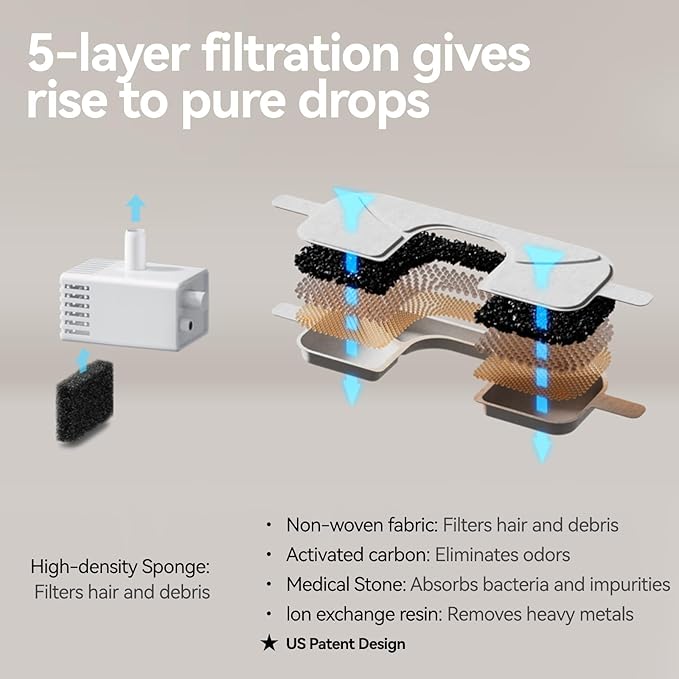 5-layer filtration gives rise to pure drops

High-density Sponge: Filters hair and debris

· Non-woven fabric: Filters hair and debris
· Activated carbon: Eliminates odors
· Medical Stone: Absorbs bacteria and impurities
· Ion exchange resin: Removes heavy metals
★ US Patent Design