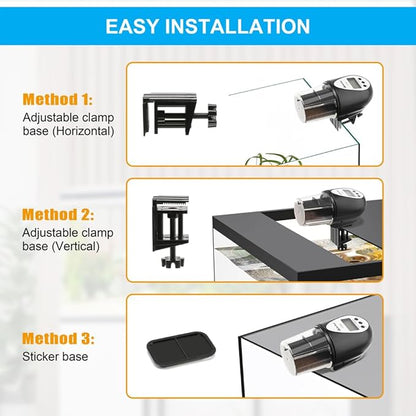 EASY INSTALLATION

Method 1:
Adjustable clamp base (Horizontal)

Method 2:
Adjustable clamp base (Vertical)

Method 3:
Sticker base