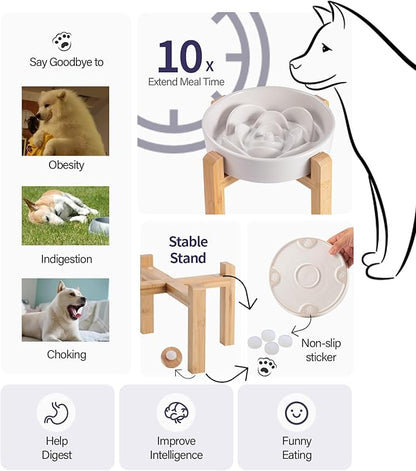 Say Goodbye to

Obesity

Indigestion

Choking

10x
Extend Meal Time

Stable Stand

Non-slip sticker

Help Digest

Improve Intelligence

Funny Eating