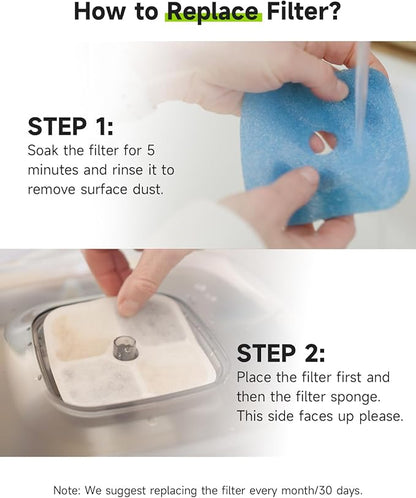 How to Replace Filter?

STEP 1:
Soak the filter for 5 minutes and rinse it to remove surface dust.

STEP 2:
Place the filter first and then the filter sponge. This side faces up please.

Note: We suggest replacing the filter every month/30 days.