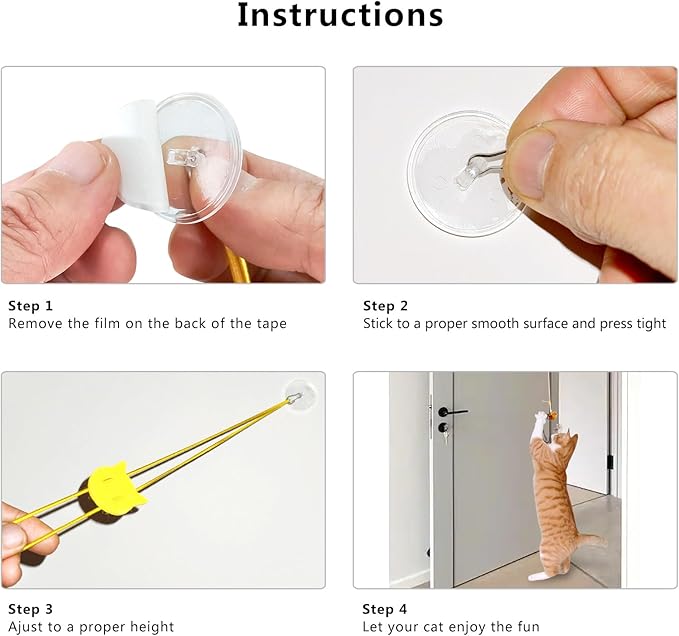 Instructions

Step 1
Remove the film on the back of the tape

Step 2
Stick to a proper smooth surface and press tight

Step 3
Ajust to a proper height

Step 4
Let your cat enjoy the fun