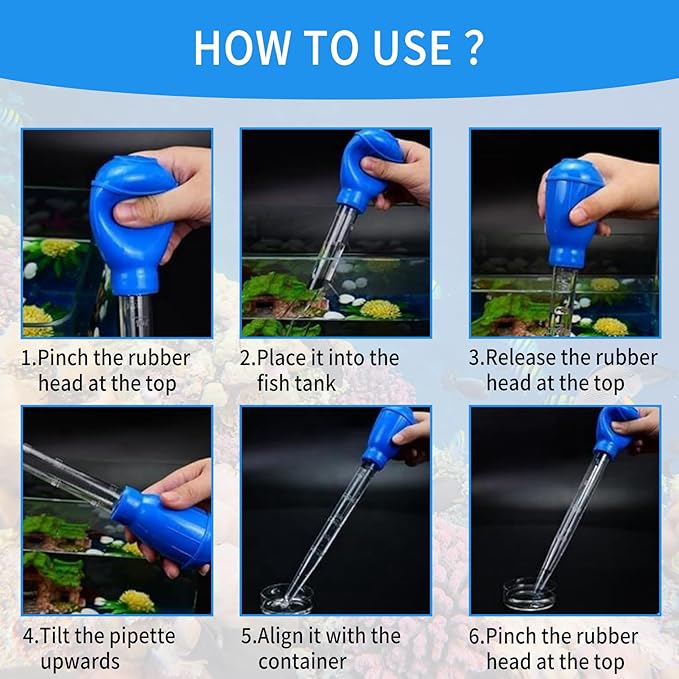 HOW TO USE ?

1.Pinch the rubber head at the top

2.Place it into the fish tank

3.Release the rubber head at the top

4.Tilt the pipette upwards

5.Align it with the container

6.Pinch the rubber head at the top