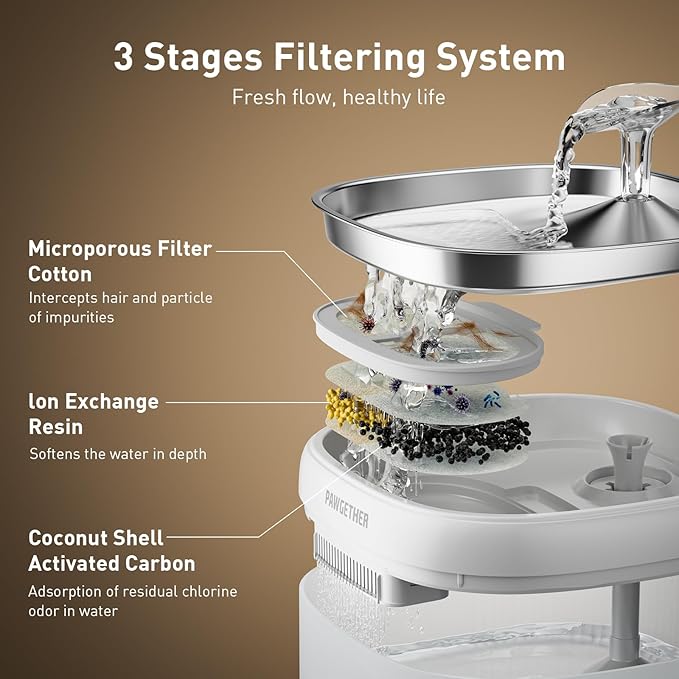 3 Stages Filtering System

Fresh flow, healthy life

Microporous Filter Cotton

Intercepts hair and particle of impurities

Ion Exchange Resin

Softens the water in depth

Coconut Shell Activated Carbon

Adsorption of residual chlorine odor in water

PAWGETHER