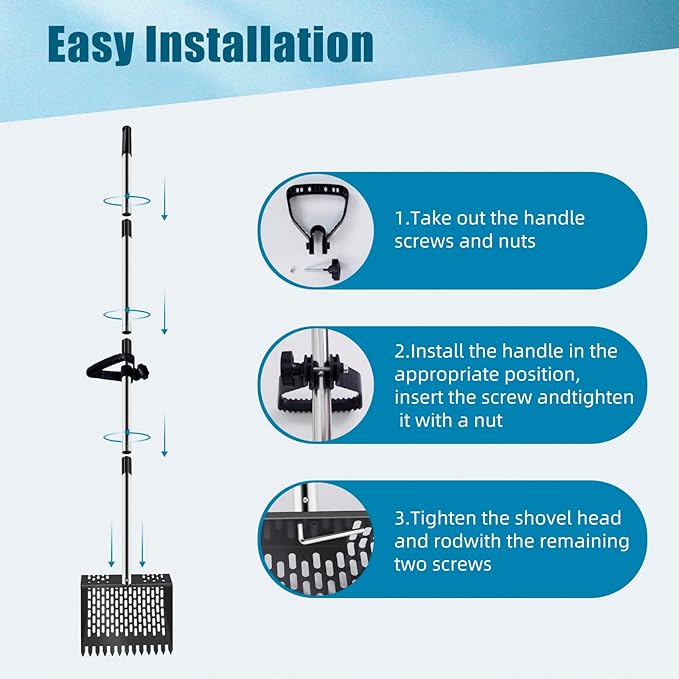 Easy Installation

1.Take out the handle screws and nuts

2.Install the handle in the appropriate position, insert the screw andtighten it with a nut

3.Tighten the shovel head and rodwith the remaining two screws