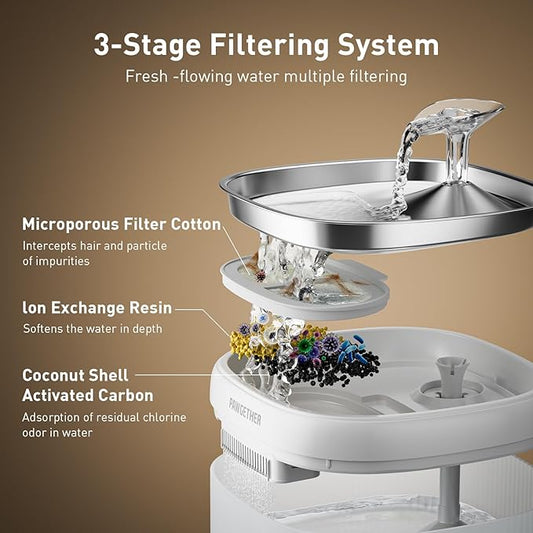 3-Stage Filtering System

Fresh -flowing water multiple filtering

Microporous Filter Cotton

Intercepts hair and particle of impurities

Ion Exchange Resin

Softens the water in depth

Coconut Shell Activated Carbon

Adsorption of residual chlorine odor in water

PAWGETHER