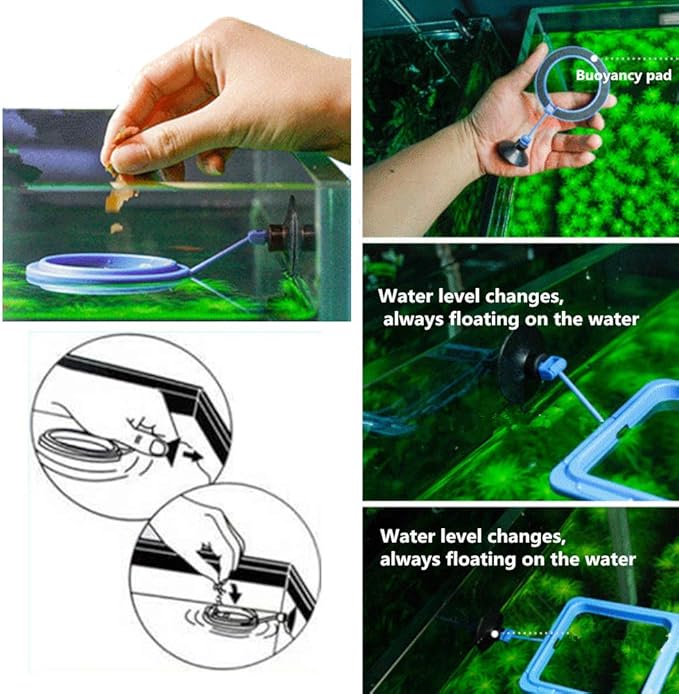 Buoyancy pad

Water level changes, always floating on the water

Water level changes, always floating on the water