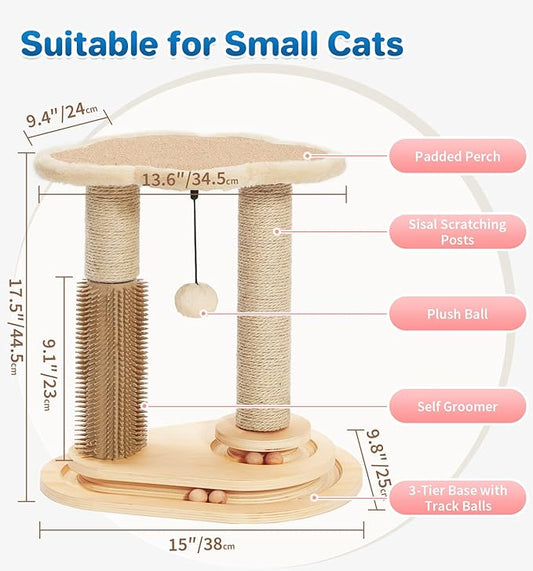 Suitable for Small Cats

9.4"/24cm

13.6"/34.5cm

17.5"/44.5cm

9.1"/23cm

9.8"/25cm

15"/38cm

Padded Perch

Sisal Scratching Posts

Plush Ball

Self Groomer

3-Tier Base with Track Balls