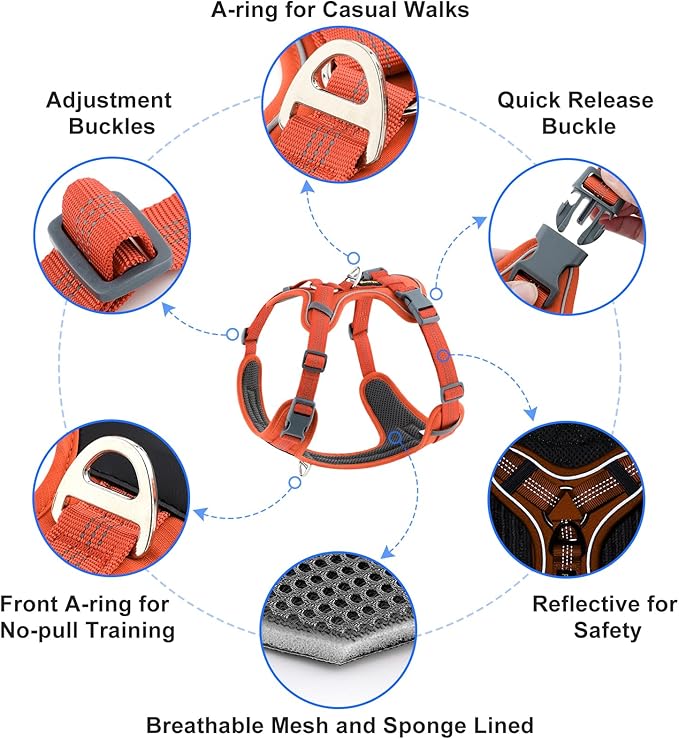 A-ring for Casual Walks

Adjustment Buckles

Quick Release Buckle

Front A-ring for No-pull Training

Reflective for Safety

Breathable Mesh and Sponge Lined