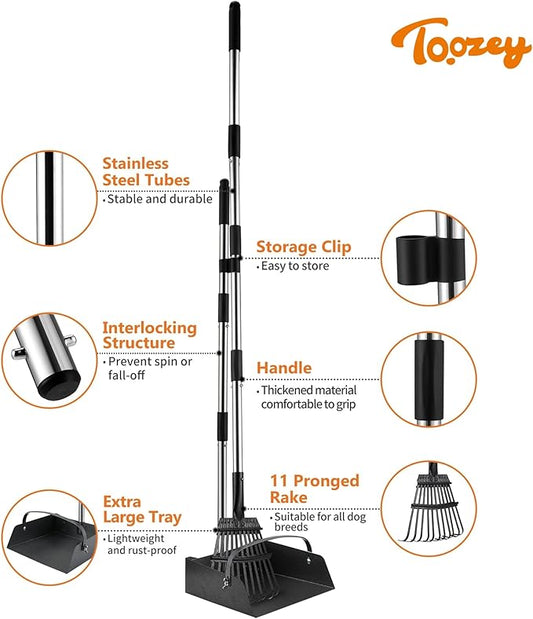 Toozey

Stainless Steel Tubes
· Stable and durable

Storage Clip
· Easy to store

Interlocking Structure
· Prevent spin or fall-off

Handle
· Thickened material comfortable to grip

11 Pronged Rake
· Suitable for all dog breeds

Extra Large Tray
· Lightweight and rust-proof