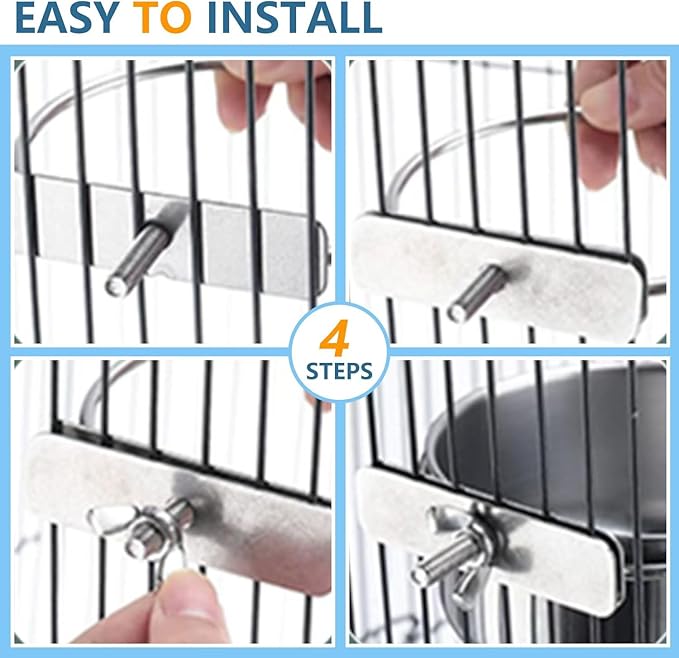 EASY TO INSTALL

4
STEPS